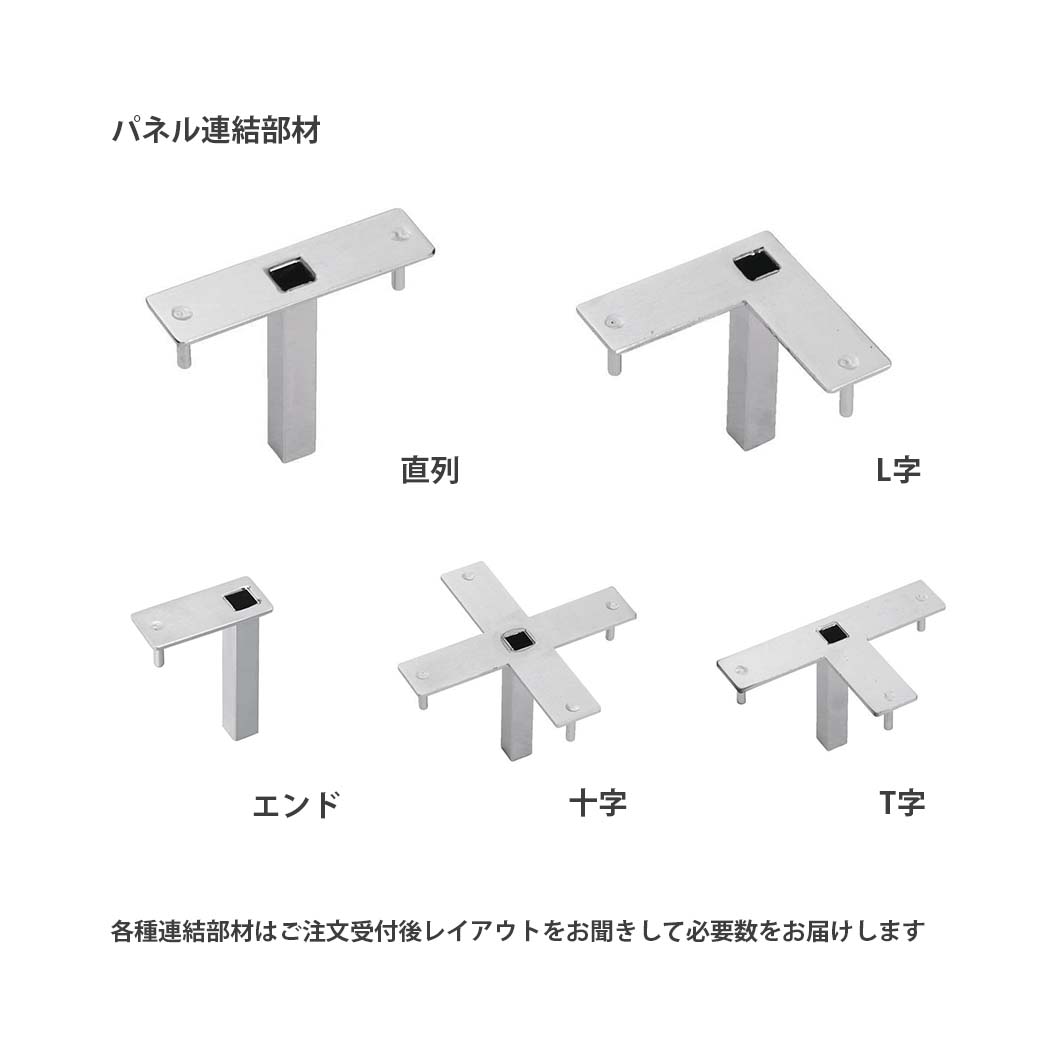 パネル連結部材

直列

L字

エンド

十字

T字

各種連結部材はご注文受付後レイアウトをお聞きして必要数をお届けします